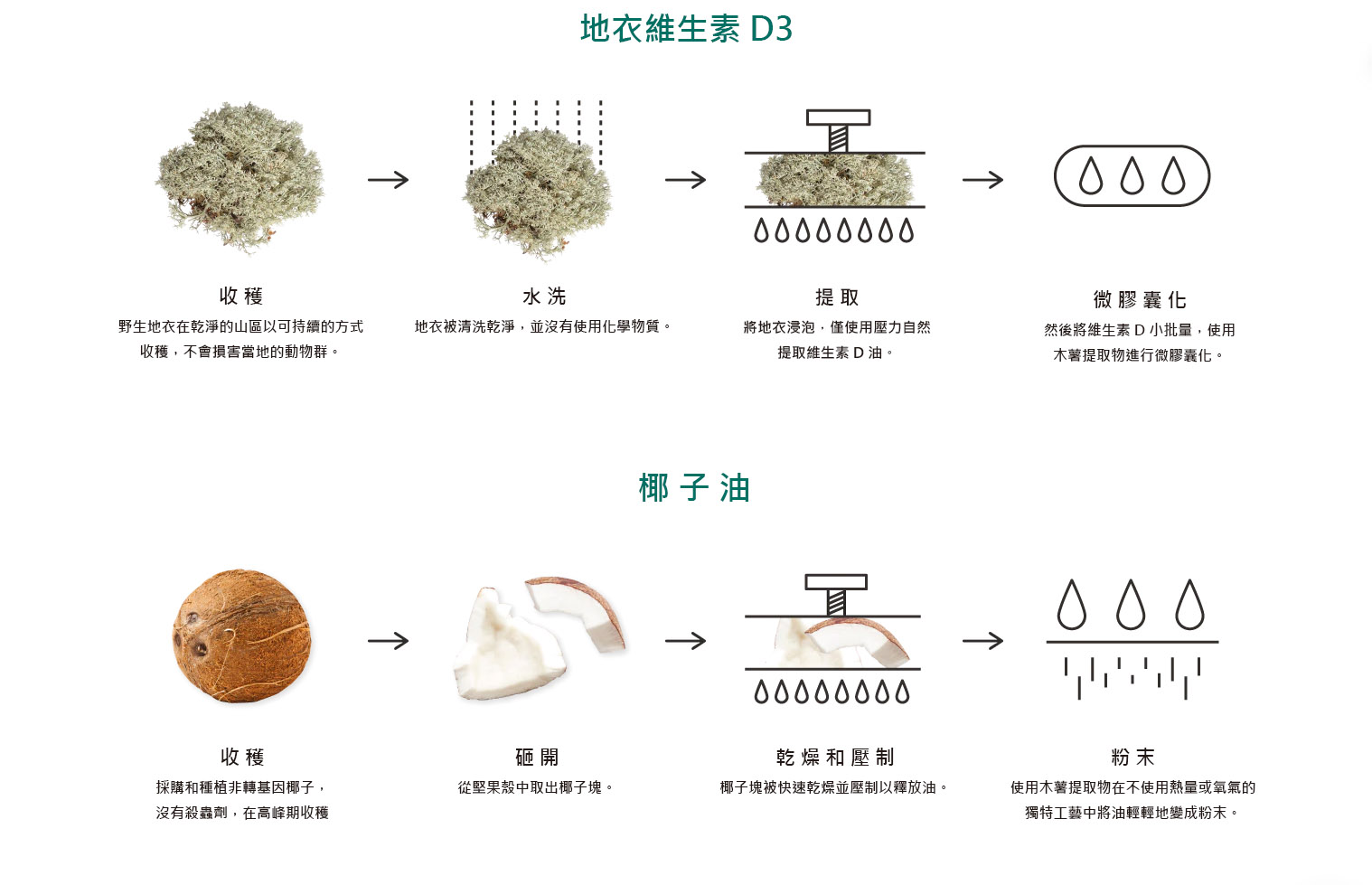 地衣維生素 D3

收穫
野生地衣在乾淨的山區以可持續的方式收穫，不會損害當地的動物群。

水洗
地衣被清洗乾淨，並沒有使用化學物質。

提取
將地衣浸泡，僅使用壓力自然提取維生素 D 油。

微膠囊化
然後將維生素 D 小批量，使用木薯提取物進行微膠囊化。

椰子油

收穫
採購和種植非轉基因椰子，沒有殺蟲劑，在高峰期收穫

砸開
從堅果殼中取出椰子塊。

乾燥和壓制
椰子塊被快速乾燥並壓制以釋放油。

粉末
使用木薯提取物在不使用熱量或氧氣的獨特工藝中將油輕輕地變成粉末。